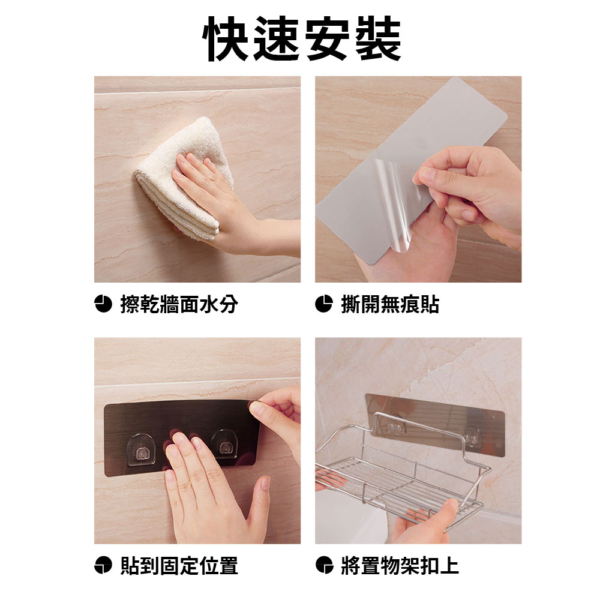 快速安裝

擦乾牆面水分

撕開無痕貼

貼到固定位置

將置物架扣上